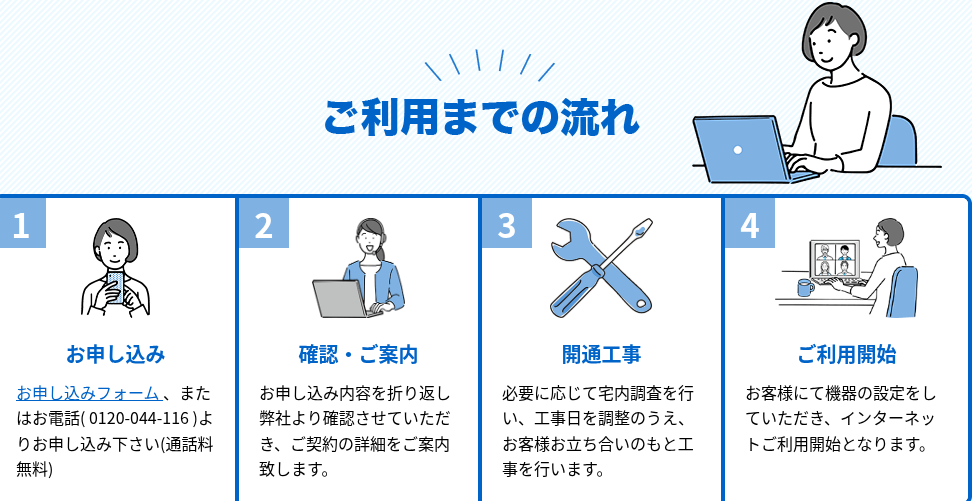 ご利用までの流れ

1

お申し込み

お申し込みフォーム、またはお電話( 0120-044-116 )よりお申し込み下さい(通話料無料)

2

確認・ご案内

お申し込み内容を折り返し弊社より確認させていただき、ご契約の詳細をご案内致します。

3

開通工事

必要に応じて宅内調査を行い、工事日を調整のうえ、お客様お立ち合いのもと工事を行います。

4

ご利用開始

お客様にて機器の設定をしていただき、インターネットご利用開始となります。