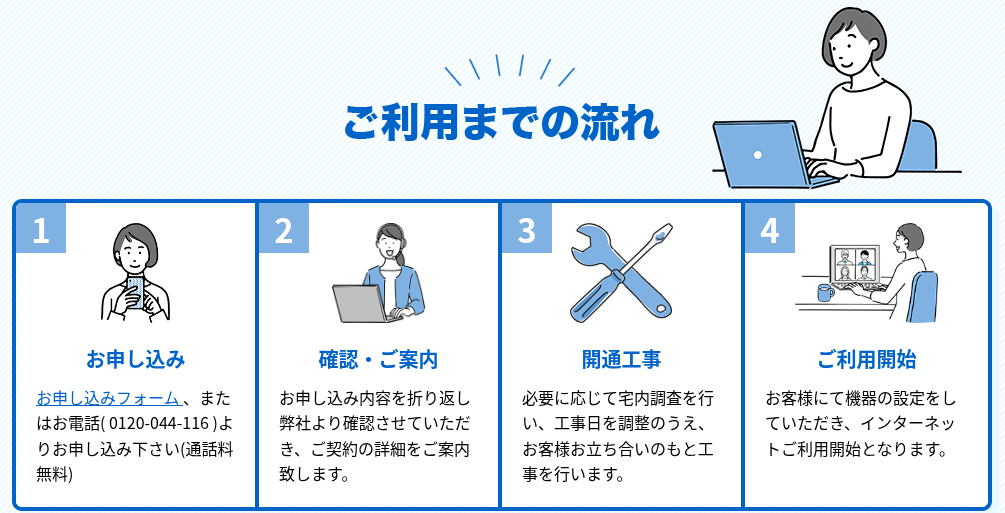 ご利用までの流れ

1

お申し込み

お申し込みフォーム、またはお電話( 0120-044-116 )よりお申し込み下さい(通話料無料)

2

確認・ご案内

お申し込み内容を折り返し弊社より確認させていただき、ご契約の詳細をご案内致します。

3

開通工事

必要に応じて宅内調査を行い、工事日を調整のうえ、お客様お立ち合いのもと工事を行います。

4

ご利用開始

お客様にて機器の設定をしていただき、インターネットご利用開始となります。